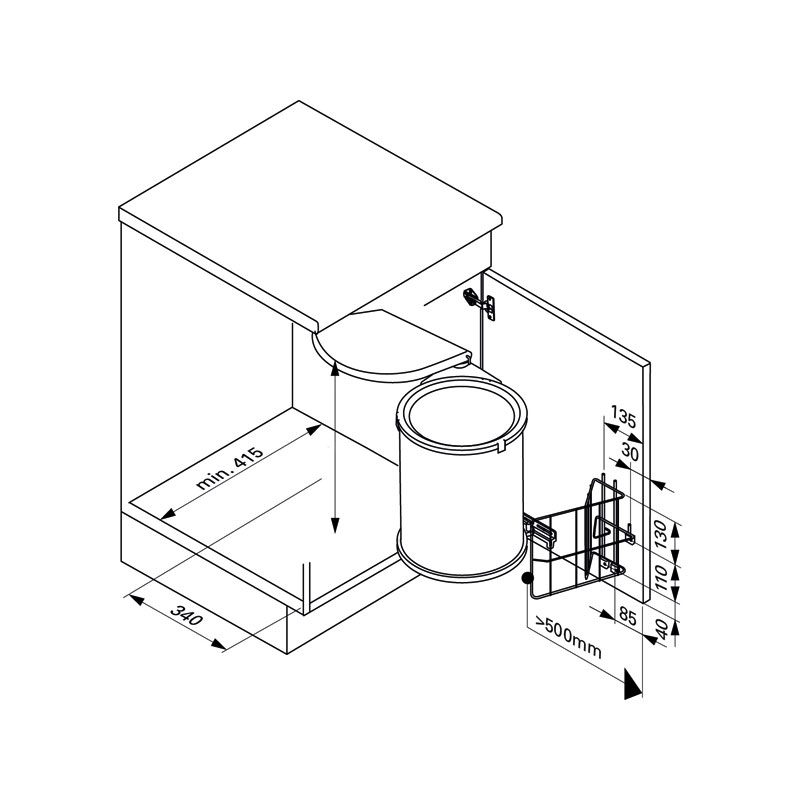 min. 415
340
135
30
130
110
85
40
>500mm