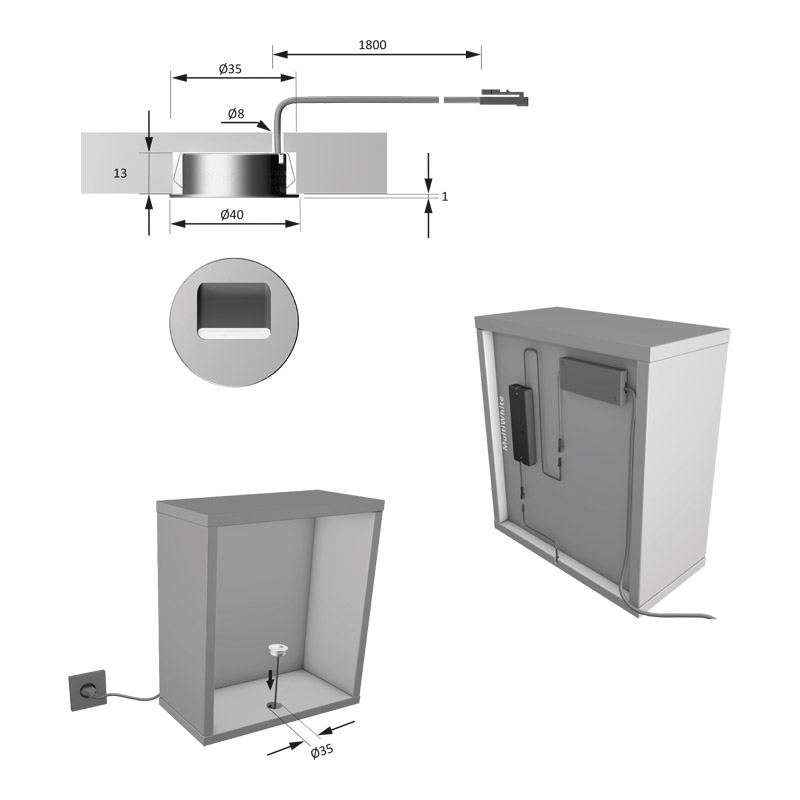 1800

Ø35

Ø8

13

1

Ø40

MultiWhite

Ø35