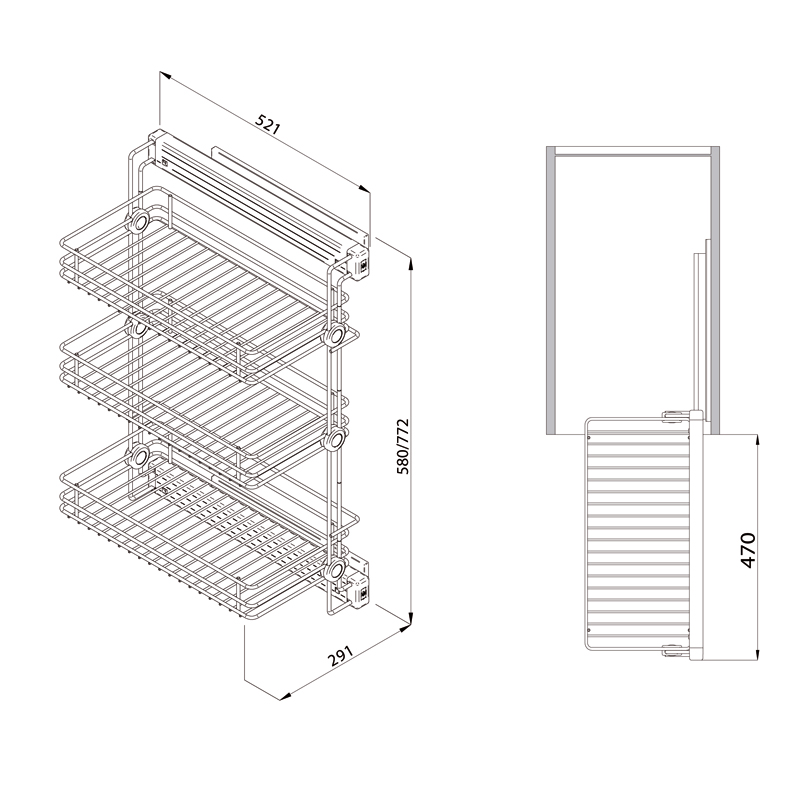 521

580/772

291

470